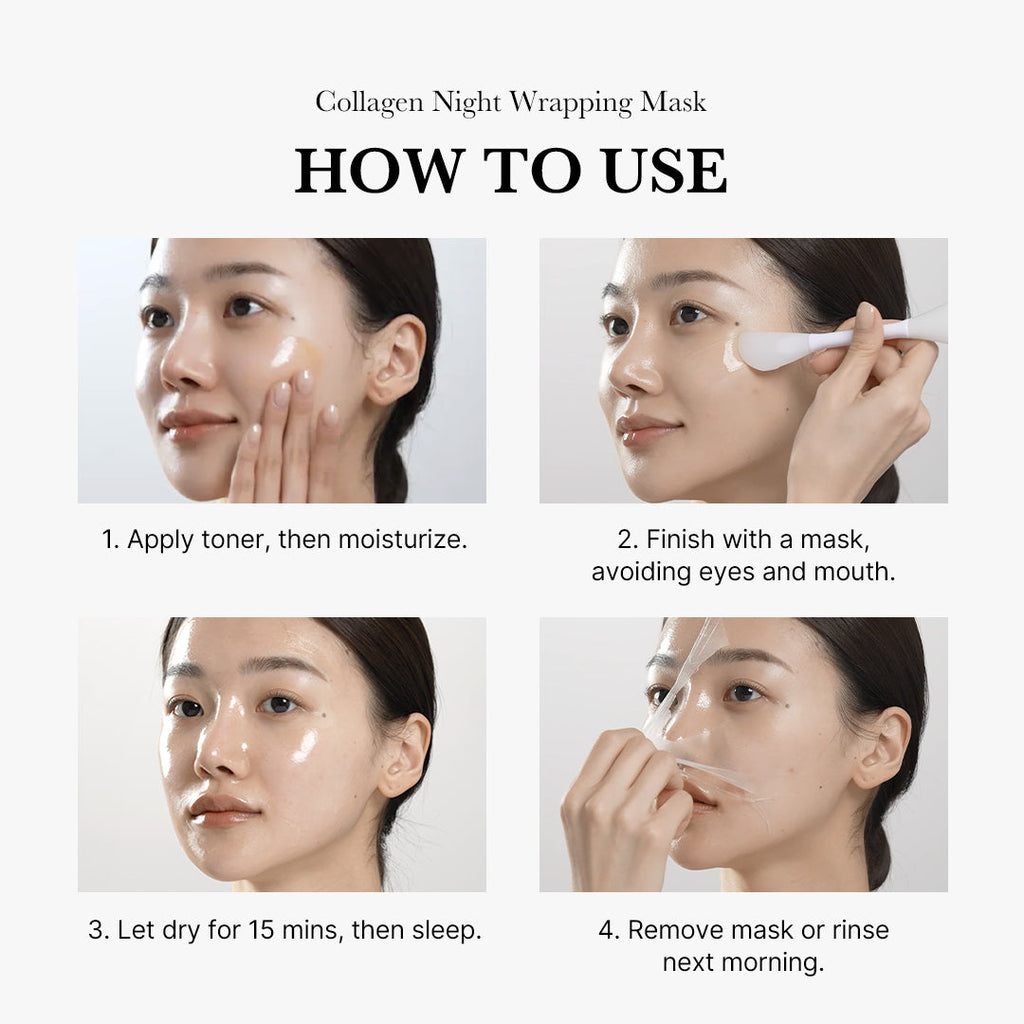 Collagen Night Wrapping Mask

HOW TO USE

1. Apply toner, then moisturize.

2. Finish with a mask, avoiding eyes and mouth.

3. Let dry for 15 mins, then sleep.

4. Remove mask or rinse next morning.